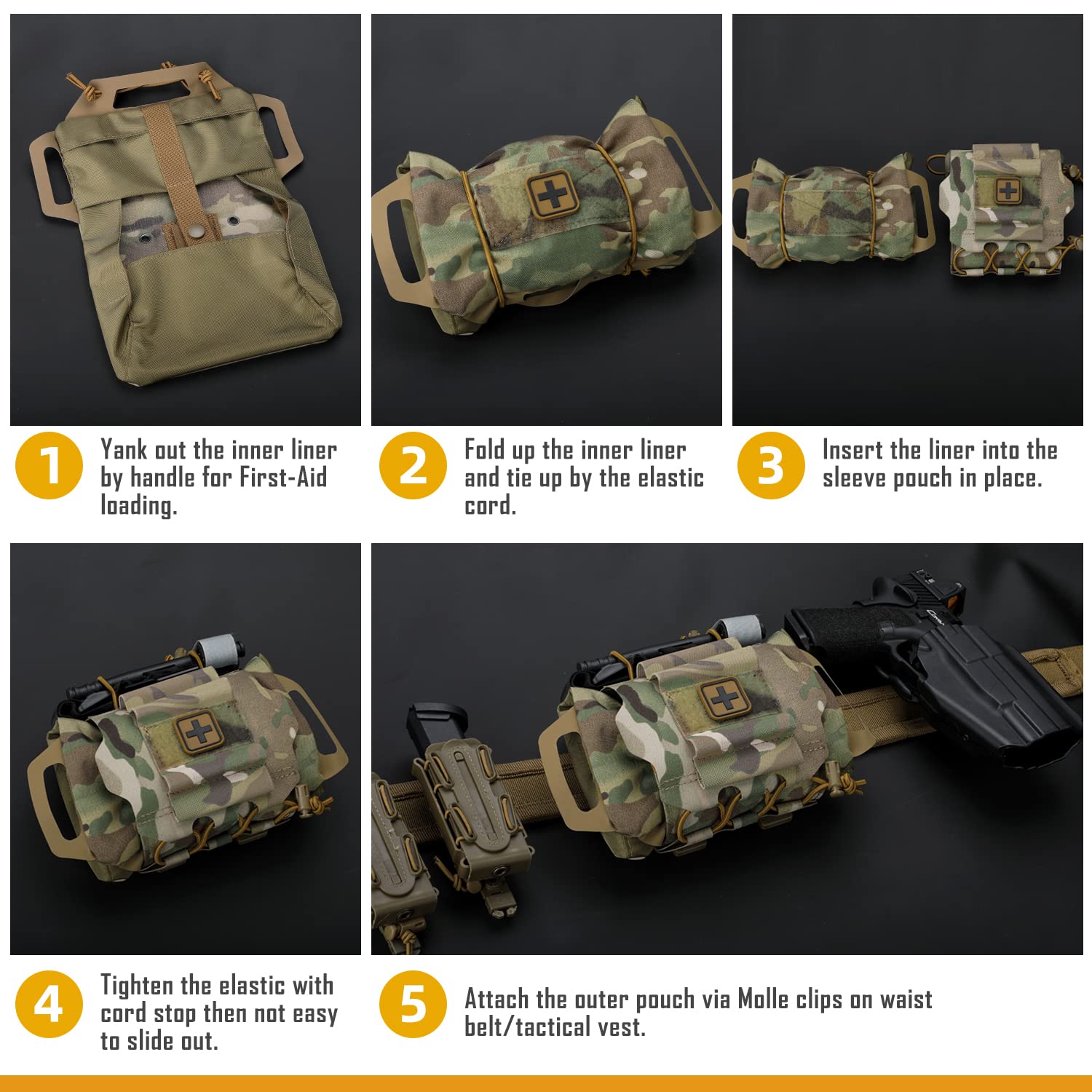 1 Yank out the inner liner by handle for First-Aid loading.

2 Fold up the inner liner and tie up by the elastic cord.

3 Insert the liner into the sleeve pouch in place.

4 Tighten the elastic with cord stop then not easy to slide out.

5 Attach the outer pouch via Molle clips on waist belt/tactical vest.